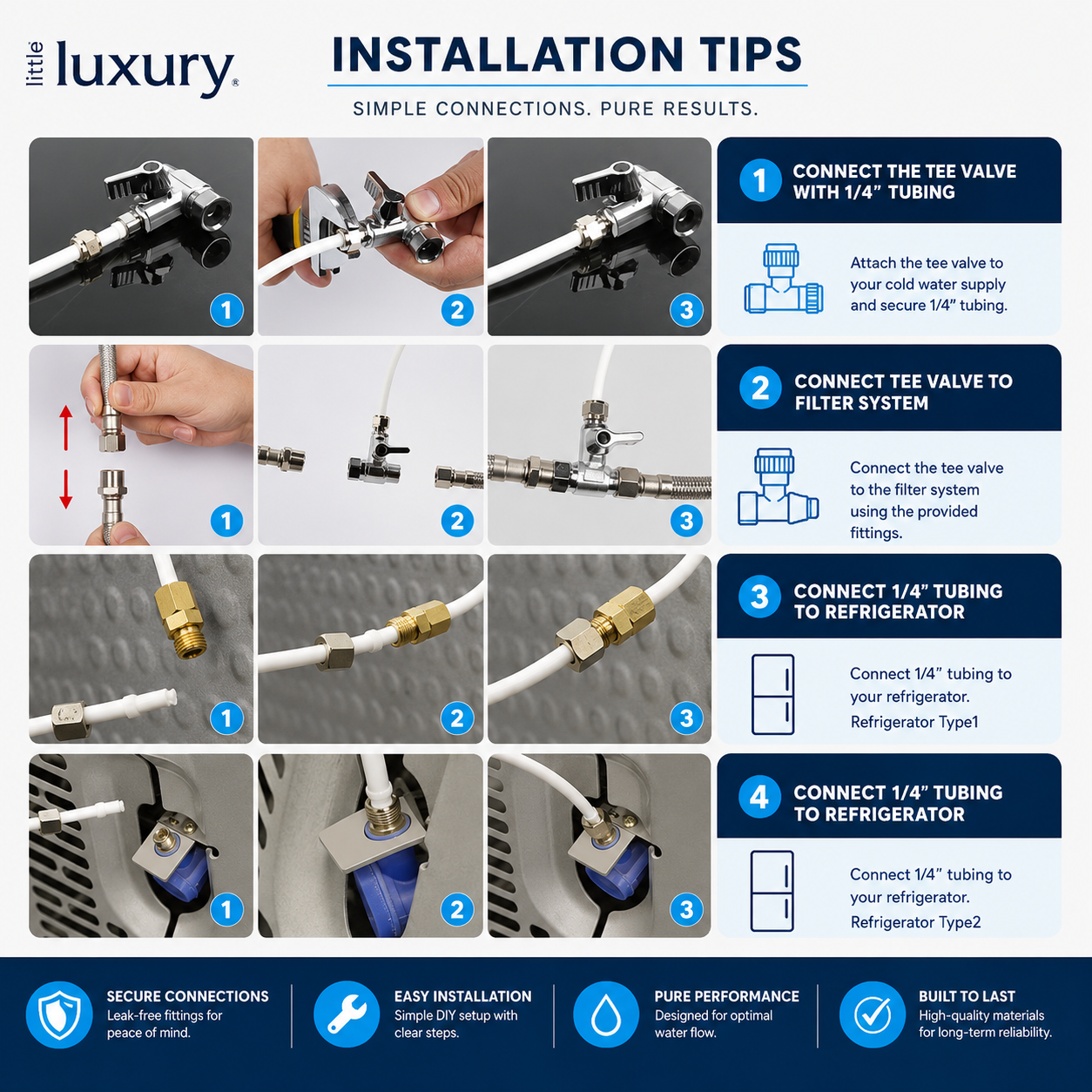 little luxury®

INSTALLATION TIPS

SIMPLE CONNECTIONS. PURE RESULTS.

1 2 3

1 CONNECT THE TEE VALVE WITH 1/4" TUBING

Attach the tee valve to your cold water supply and secure 1/4" tubing.

1 2 3

2 CONNECT TEE VALVE TO FILTER SYSTEM

Connect the tee valve to the filter system using the provided fittings.

1 2 3

3 CONNECT 1/4" TUBING TO REFRIGERATOR

Connect 1/4" tubing to your refrigerator.

Refrigerator Type1

1 2 3

4 CONNECT 1/4" TUBING TO REFRIGERATOR

Connect 1/4" tubing to your refrigerator.

Refrigerator Type2

SECURE CONNECTIONS
Leak-free fittings for peace of mind.

EASY INSTALLATION
Simple DIY setup with clear steps.

PURE PERFORMANCE
Designed for optimal water flow.

BUILT TO LAST
High-quality materials for long-term reliability.